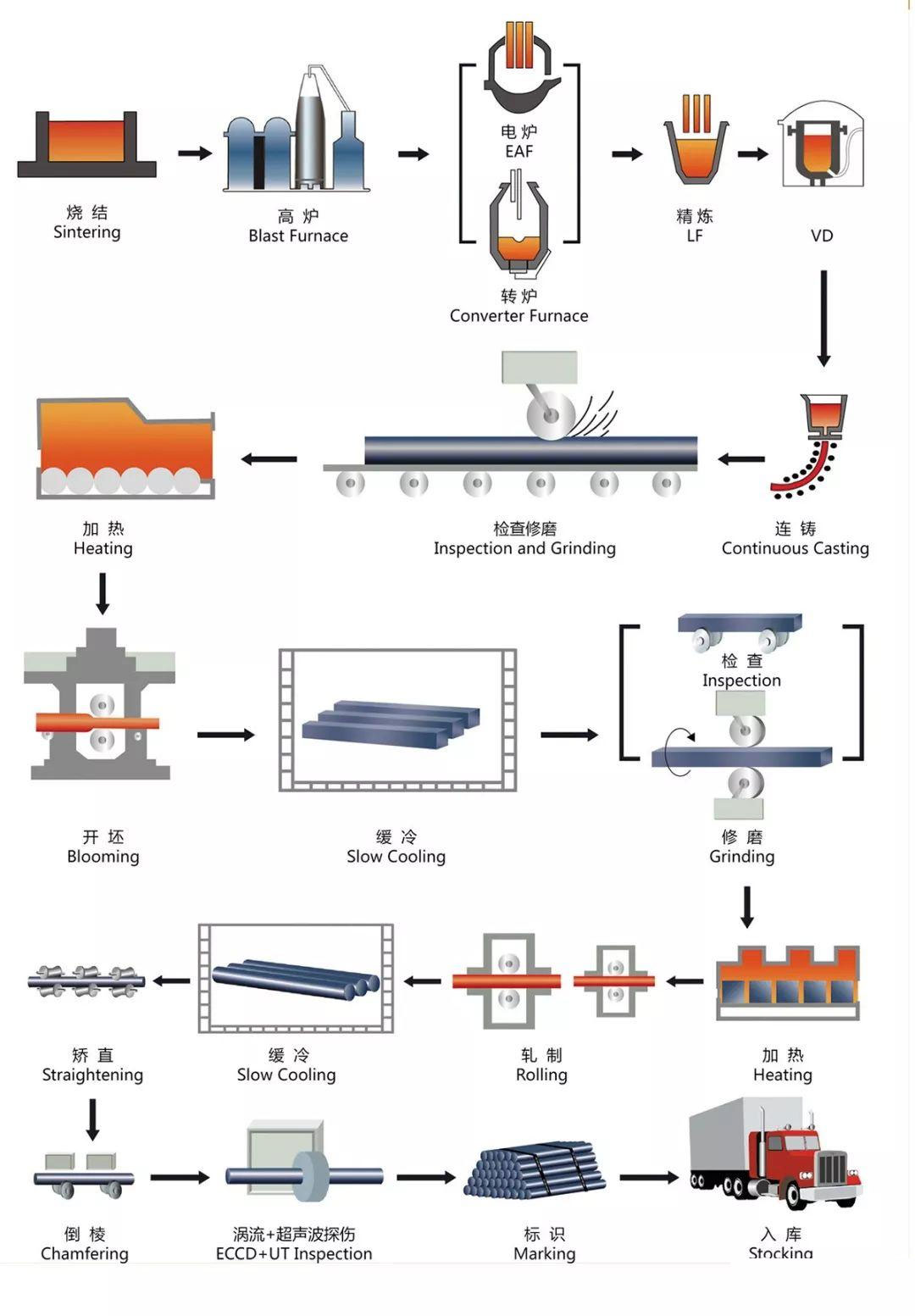 烧 结
Sintering

高 炉
Blast Furnace

电 炉
EAF

转 炉
Converter Furnace

精 炼
LF

VD

连 铸
Continuous Casting

检查修磨
Inspection and Grinding

加 热
Heating

开 坯
Blooming

缓 冷
Slow Cooling

检 查
Inspection

修 磨
Grinding

加 热
Heating

轧 制
Rolling

缓 冷
Slow Cooling

矫 直
Straightening

倒 棱
Chamfering

涡流+超声波探伤
ECCD+UT Inspection

标 识
Marking

入 库
Stocking